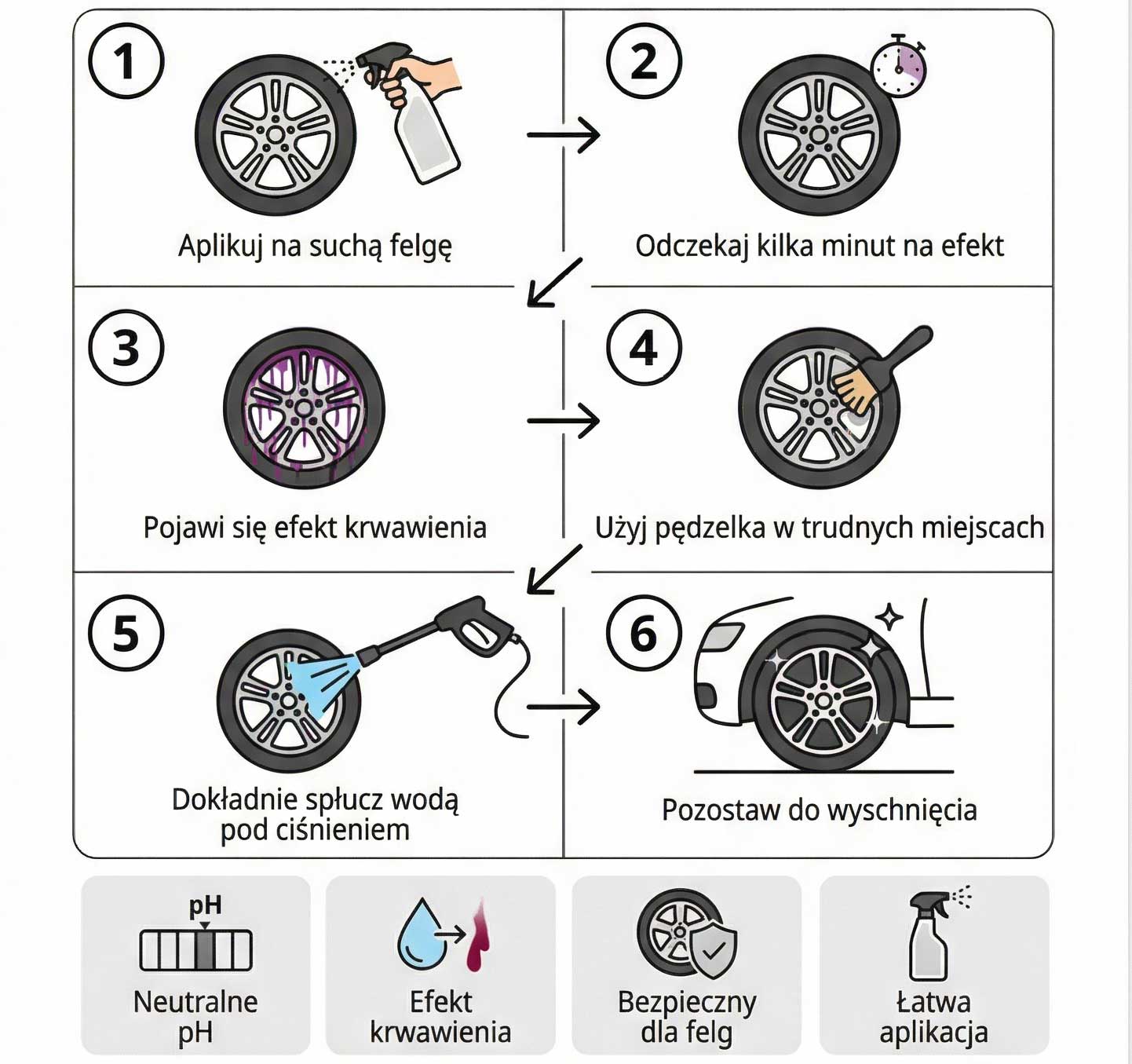 1
Aplikuj na suchą felgę

2
Odczekaj kilka minut na efekt

3
Pojawi się efekt krwawienia

4
Użyj pędzelka w trudnych miejscach

5
Dokładnie spłucz wodą pod ciśnieniem

6
Pozostaw do wyschnięcia

pH
Neutralne pH

Efekt krwawienia

Bezpieczny dla felg

Łatwa aplikacja